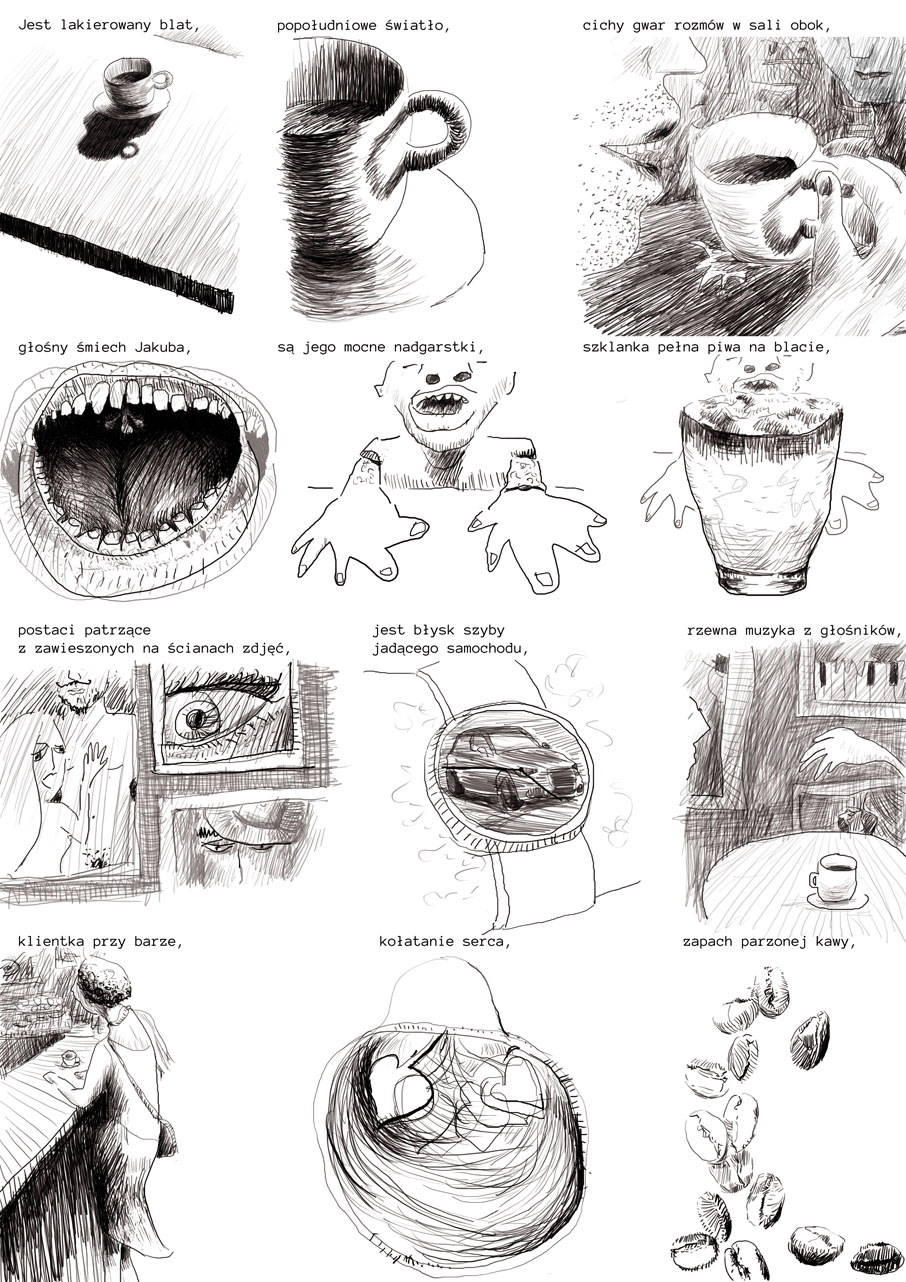 Jest lakierowany blat,

popołudniowe światło,

cichy gwar rozmów w sali obok,

głośny śmiech Jakuba,

są jego mocne nadgarstki,

szklanka pełna piwa na blacie,

postaci patrzące z zawieszonych na ścianach zdjęć,

jest błysk szyby jadącego samochodu,

rzewna muzyka z głośników,

klientka przy barze,

kołatanie serca,

zapach parzonej kawy,