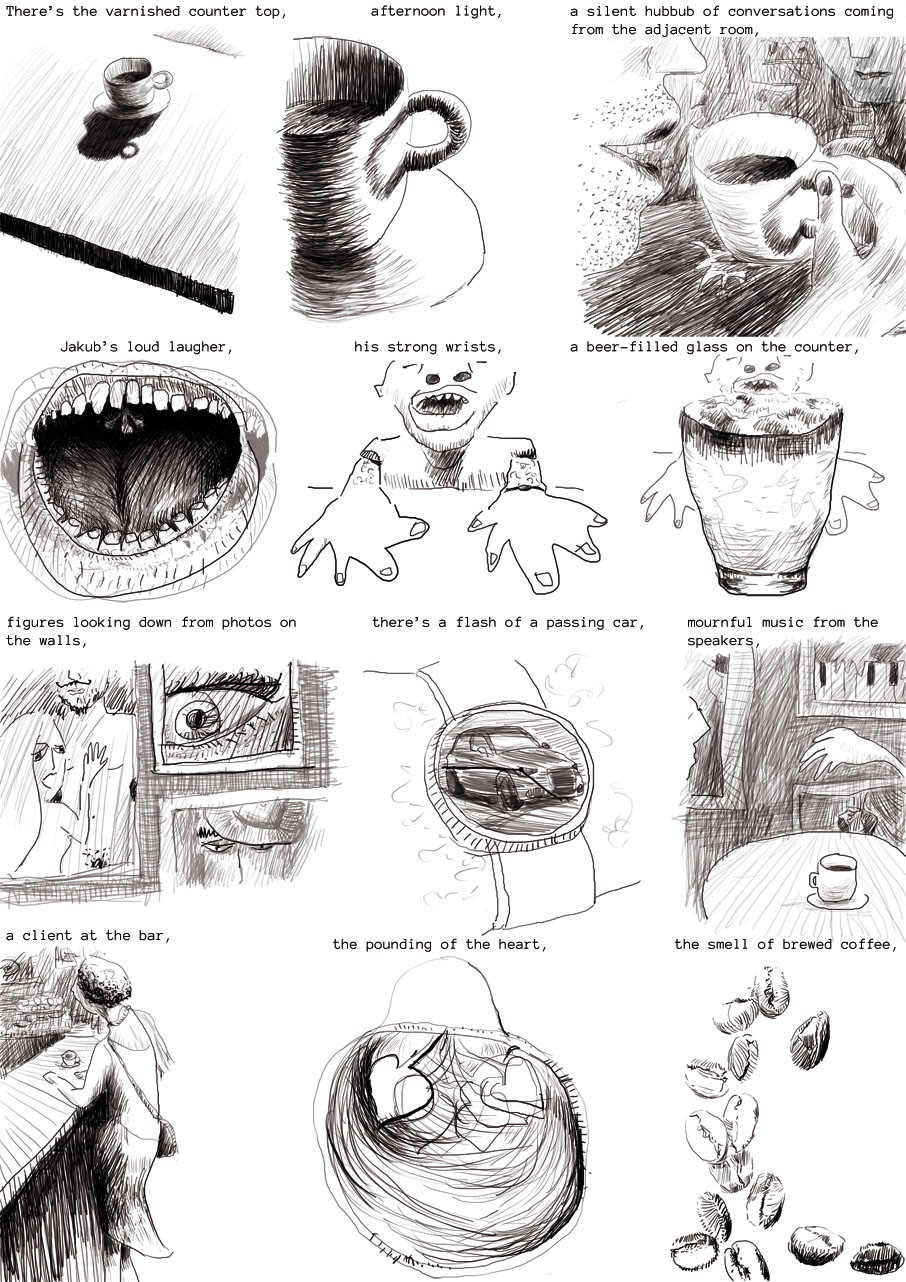 There's the varnished counter top,

afternoon light,

a silent hubbub of conversations coming from the adjacent room,

Jakub's loud laugher,

his strong wrists,

a beer-filled glass on the counter,

figures looking down from photos on the walls,

there's a flash of a passing car,

mournful music from the speakers,

a client at the bar,

the pounding of the heart,

the smell of brewed coffee,